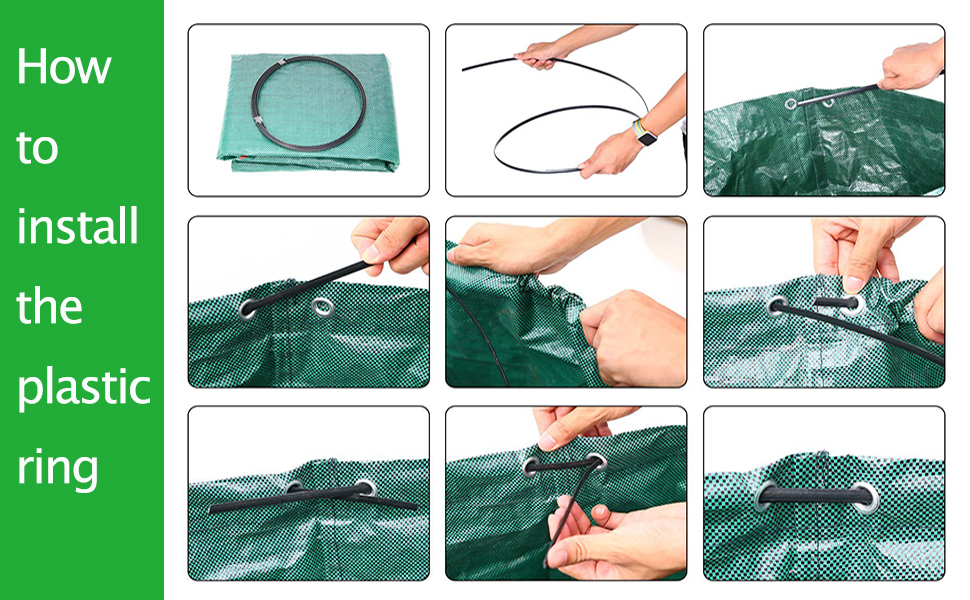 How to install the plastic ring