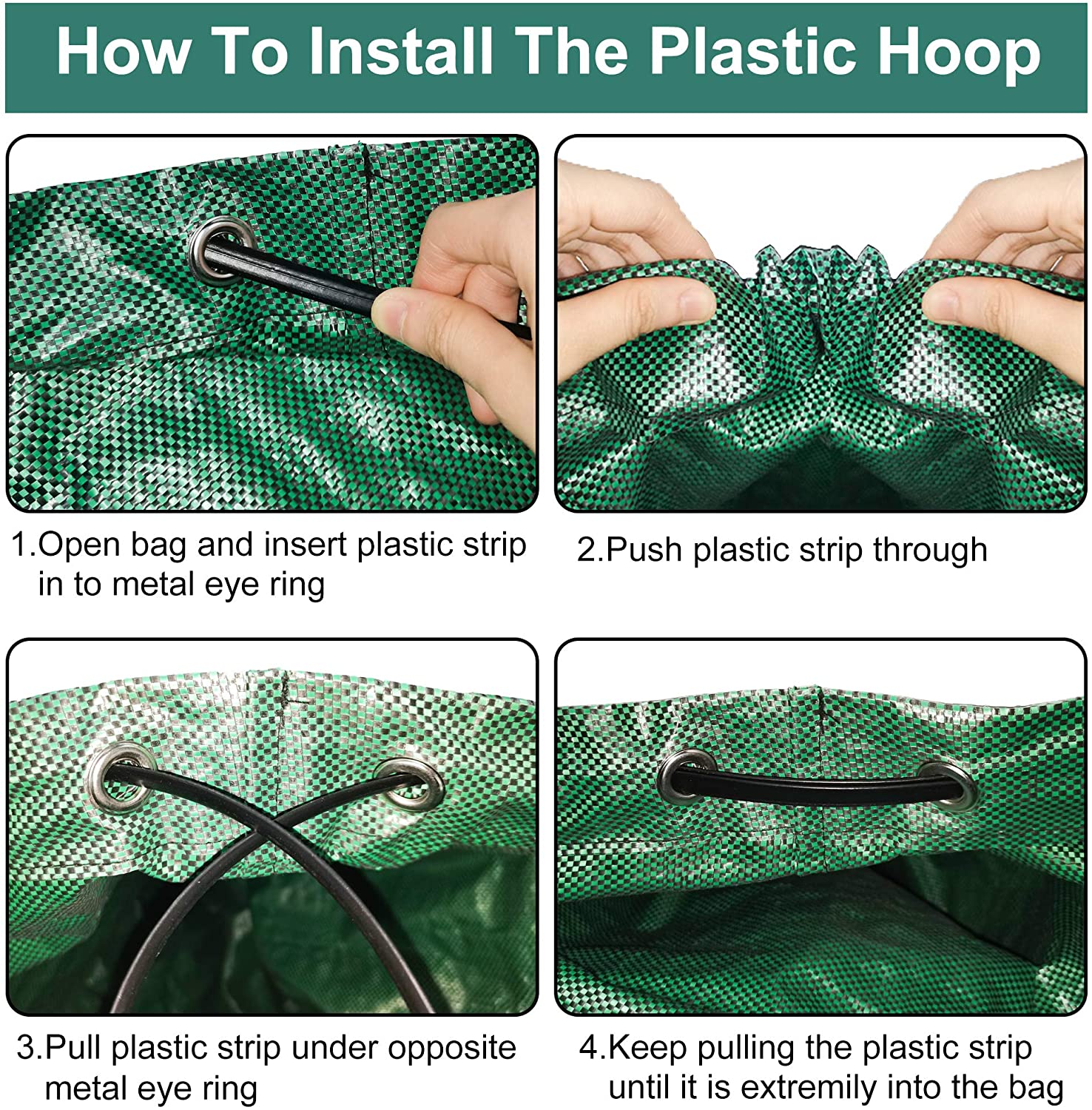 How To Install The Plastic Hoop

1.Open bag and insert plastic strip in to metal eye ring

2.Push plastic strip through

3.Pull plastic strip under opposite metal eye ring

4.Keep pulling the plastic strip until it is extremily into the bag